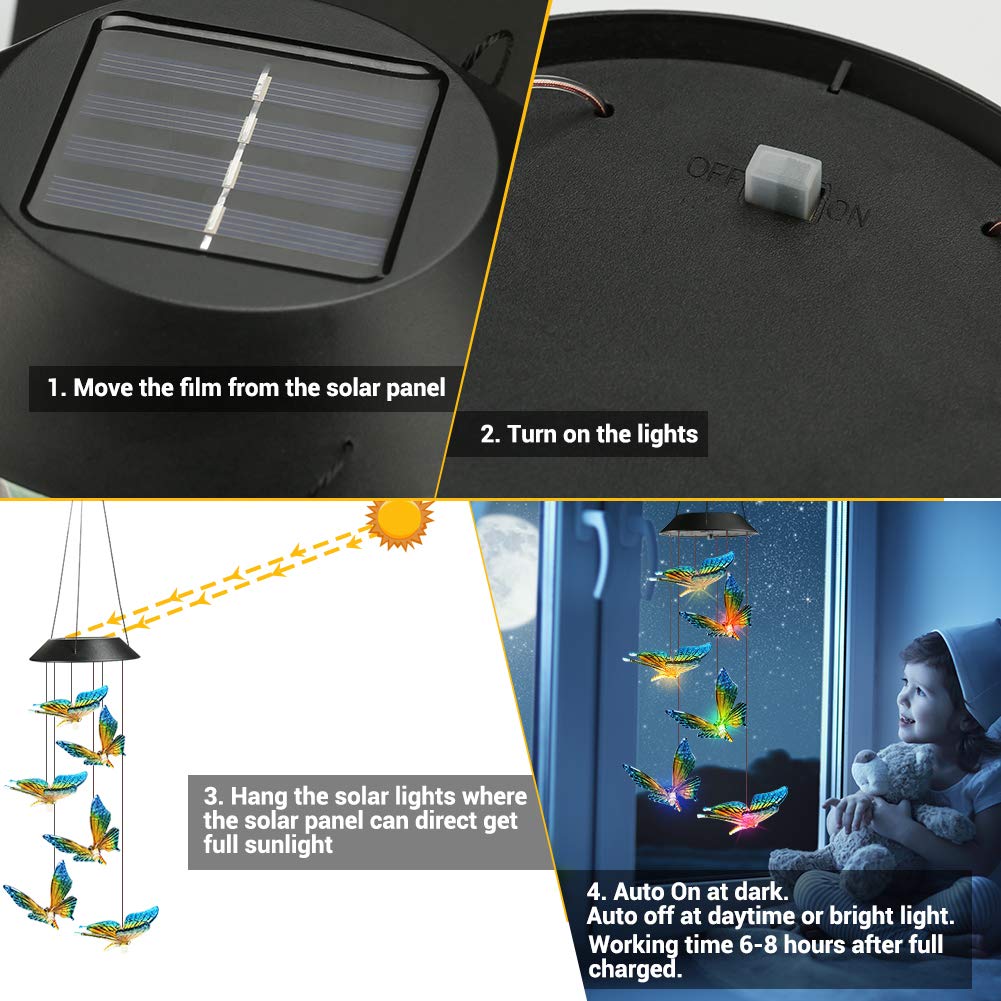 1. Move the film from the solar panel

OFF ON

2. Turn on the lights

3. Hang the solar lights where the solar panel can direct get full sunlight

4. Auto On at dark.
Auto off at daytime or bright light.
Working time 6-8 hours after full charged.