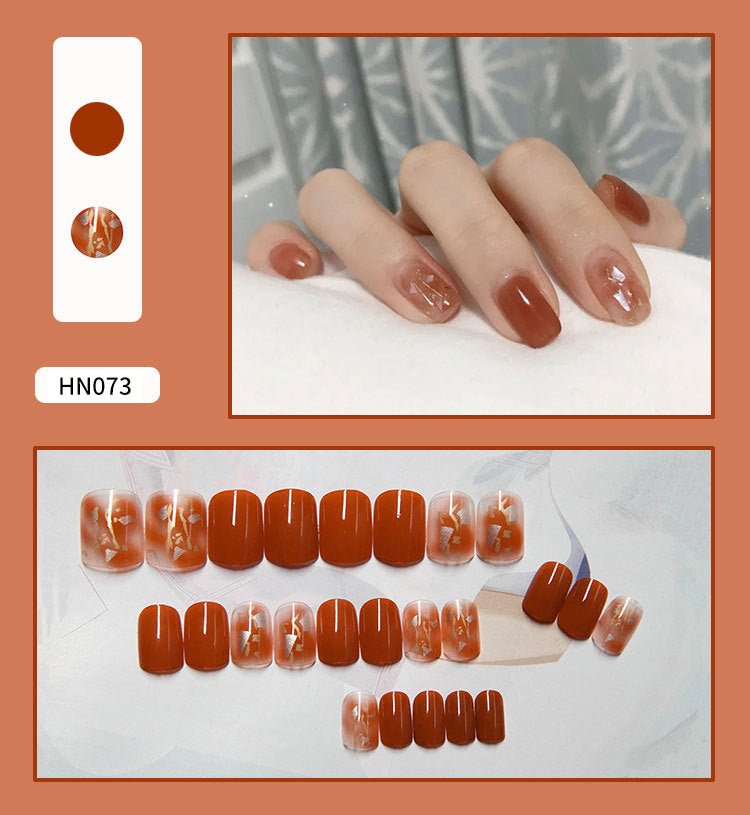 HN073