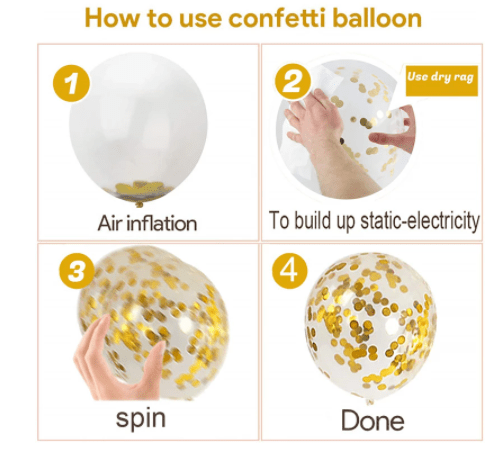 How to use confetti balloon

1

Air inflation

2

Use dry rag

To build up static-electricity

3

spin

4

Done